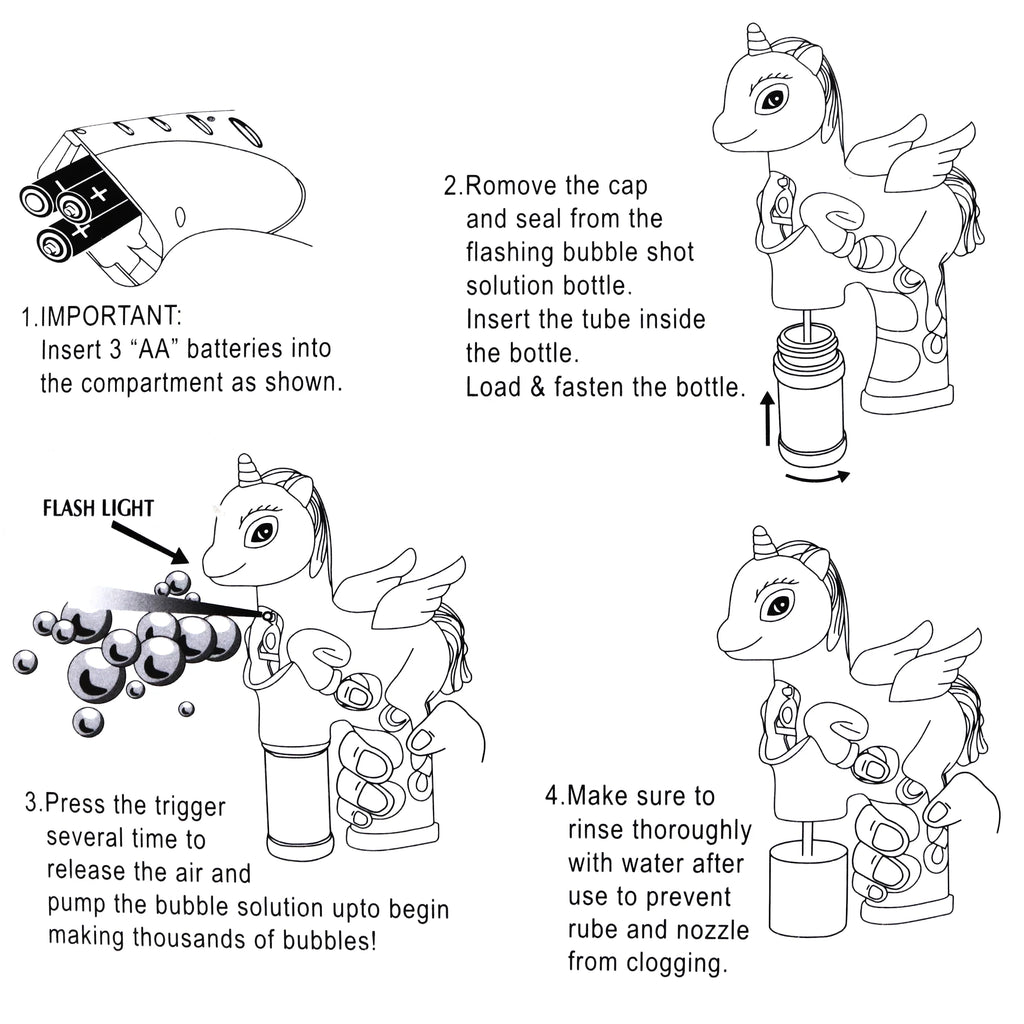 1.IMPORTANT:
Insert 3 “AA” batteries into the compartment as shown.

2.Romove the cap and seal from the flashing bubble shot solution bottle.
Insert the tube inside the bottle.
Load & fasten the bottle.

FLASH LIGHT

3.Press the trigger several time to release the air and pump the bubble solution upto begin making thousands of bubbles!

4.Make sure to rinse thoroughly with water after use to prevent rube and nozzle from clogging.