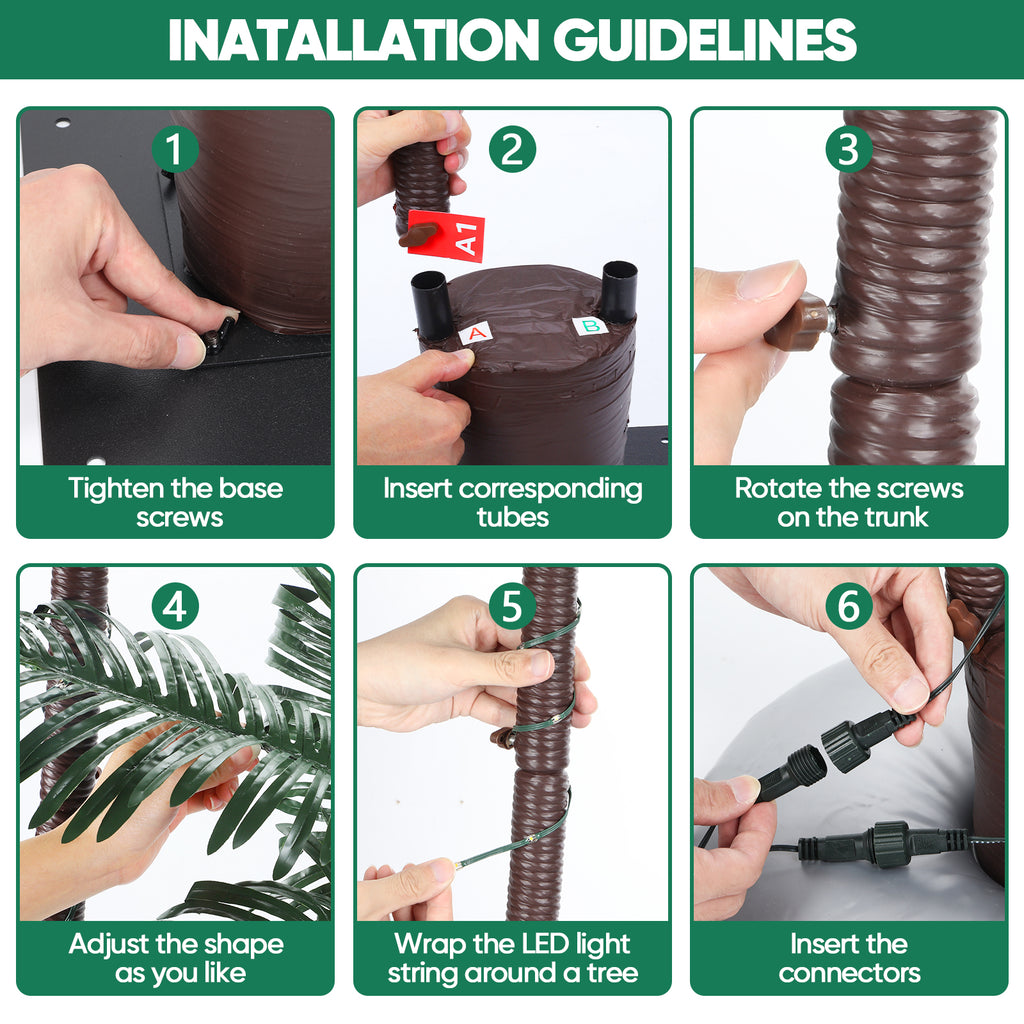 INATALLATION GUIDELINES

1

Tighten the base screws

2

A1

A

B

Insert corresponding tubes

3

Rotate the screws on the trunk

4

Adjust the shape as you like

5

Wrap the LED light string around a tree

6

Insert the connectors