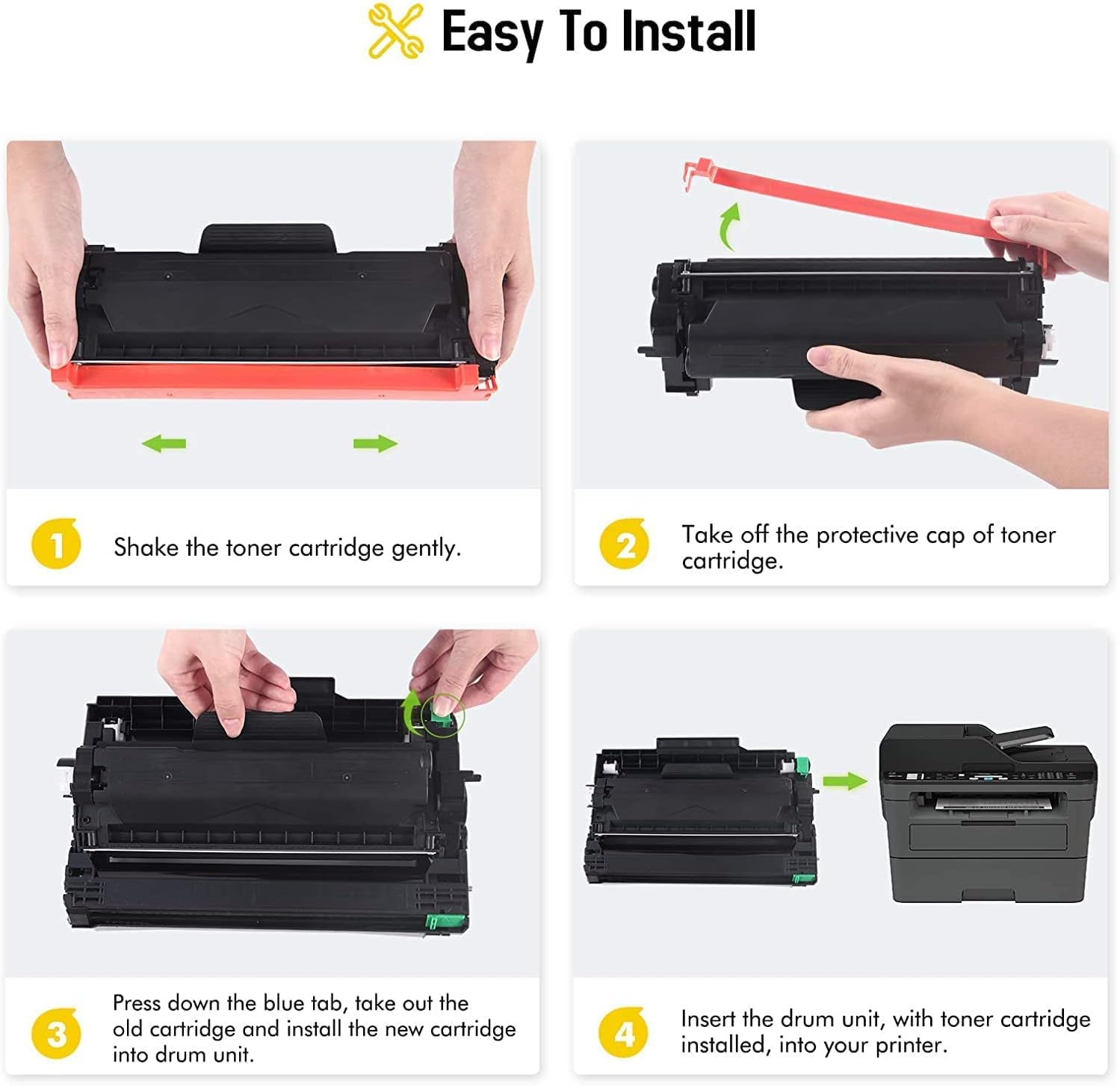 Easy To Install

1 Shake the toner cartridge gently.

2 Take off the protective cap of toner cartridge.

3 Press down the blue tab, take out the old cartridge and install the new cartridge into drum unit.

4 Insert the drum unit, with toner cartridge installed, into your printer.